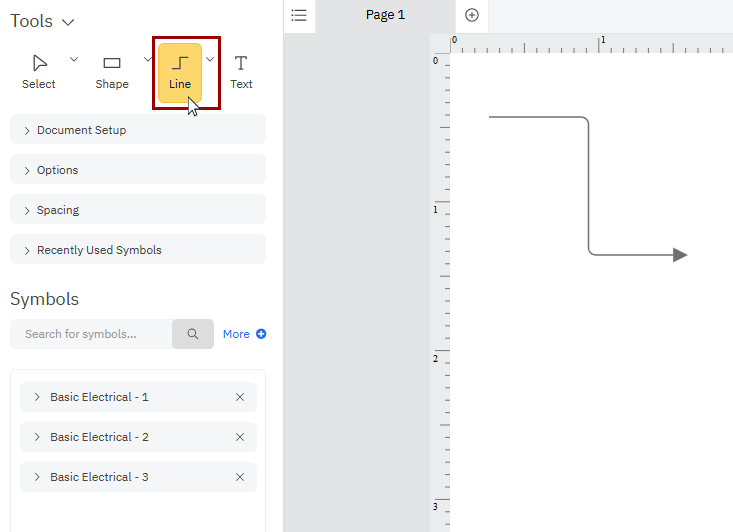 Tools

Select

Shape

Line

Text

Document Setup

Options

Spacing

Recently Used Symbols

Symbols

Search for symbols...

More

Basic Electrical - 1

Basic Electrical - 2

Basic Electrical - 3

Page 1

0

1

0

1

2

3