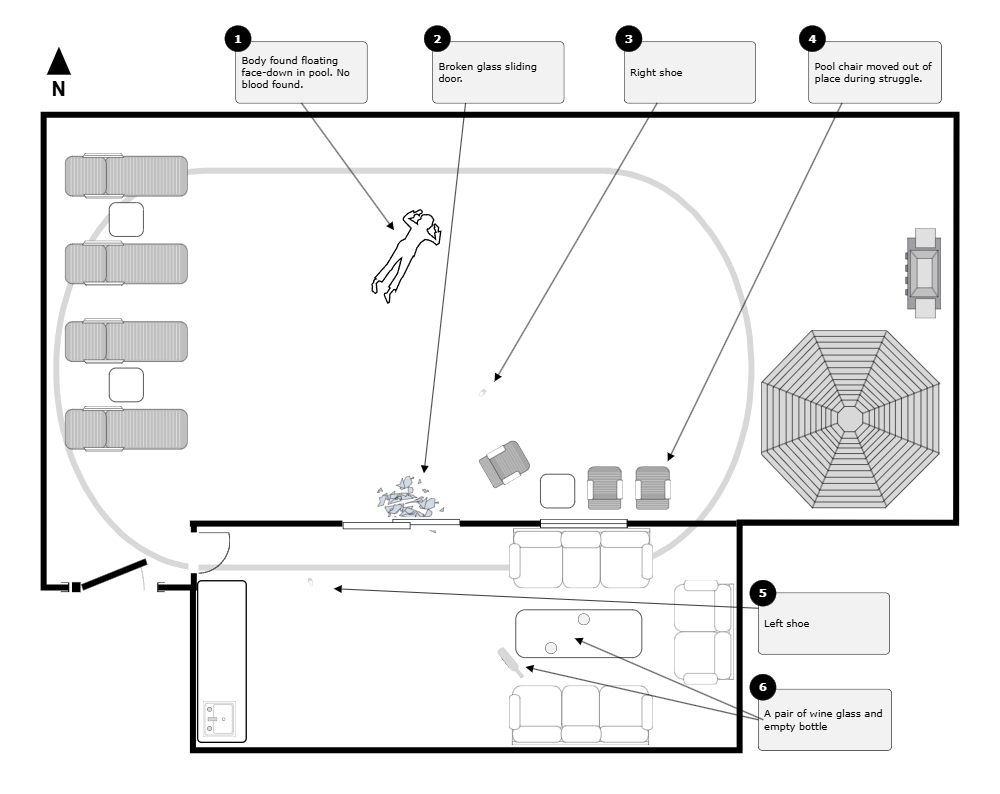 N

1
Body found floating face-down in pool. No blood found.

2
Broken glass sliding door.

3
Right shoe

4
Pool chair moved out of place during struggle.

5
Left shoe

6
A pair of wine glass and empty bottle