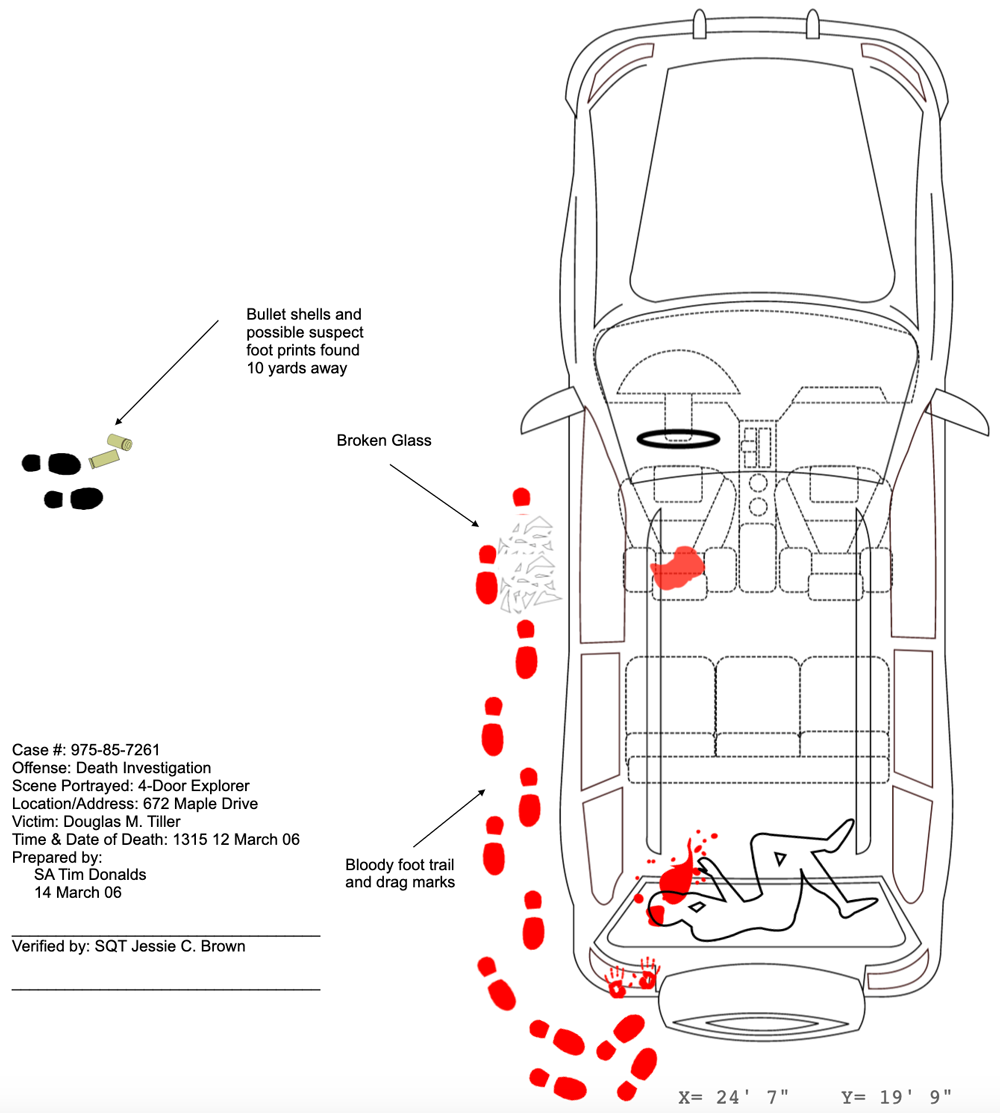 Bullet shells and possible suspect foot prints found 10 yards away

Broken Glass

Case #: 975-85-7261
Offense: Death Investigation
Scene Portrayed: 4-Door Explorer
Location/Address: 672 Maple Drive
Victim: Douglas M. Tiller
Time & Date of Death: 1315 12 March 06
Prepared by:
SA Tim Donalds
14 March 06

Verified by: SQT Jessie C. Brown

Bloody foot trail and drag marks

X= 24' 7" Y= 19' 9"