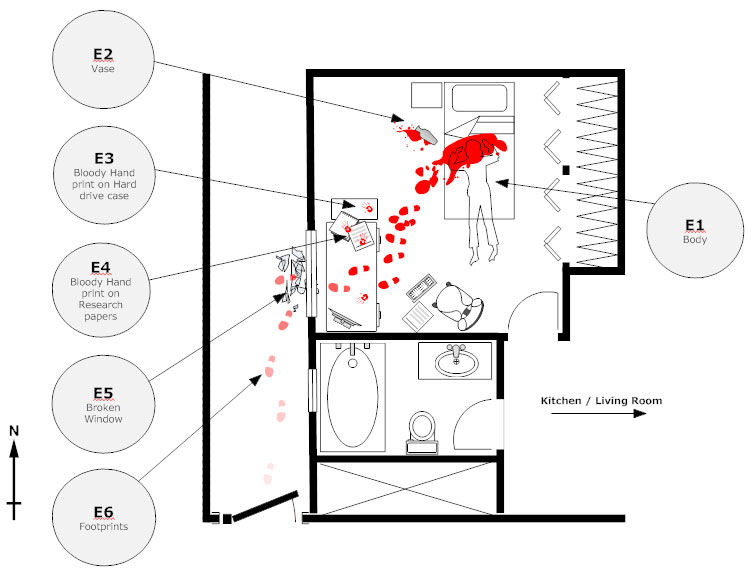 E2
Vase

E3
Bloody Hand print on Hard drive case

E4
Bloody Hand print on Research papers

E5
Broken Window

E6
Footprints

E1
Body

Kitchen / Living Room

N